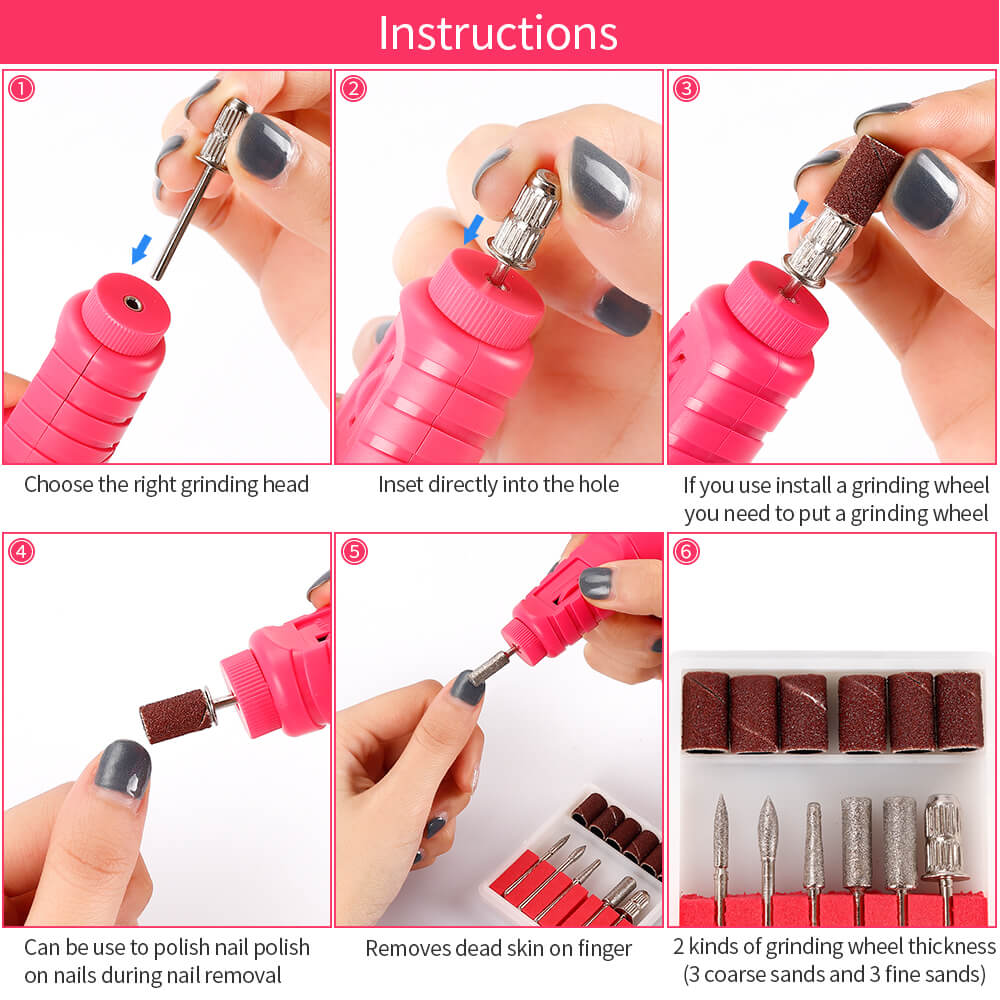 Instructions

1
Choose the right grinding head

2
Inset directly into the hole

3
If you use install a grinding wheel you need to put a grinding wheel

4
Can be use to polish nail polish on nails during nail removal

5
Removes dead skin on finger

6
2 kinds of grinding wheel thickness (3 coarse sands and 3 fine sands)