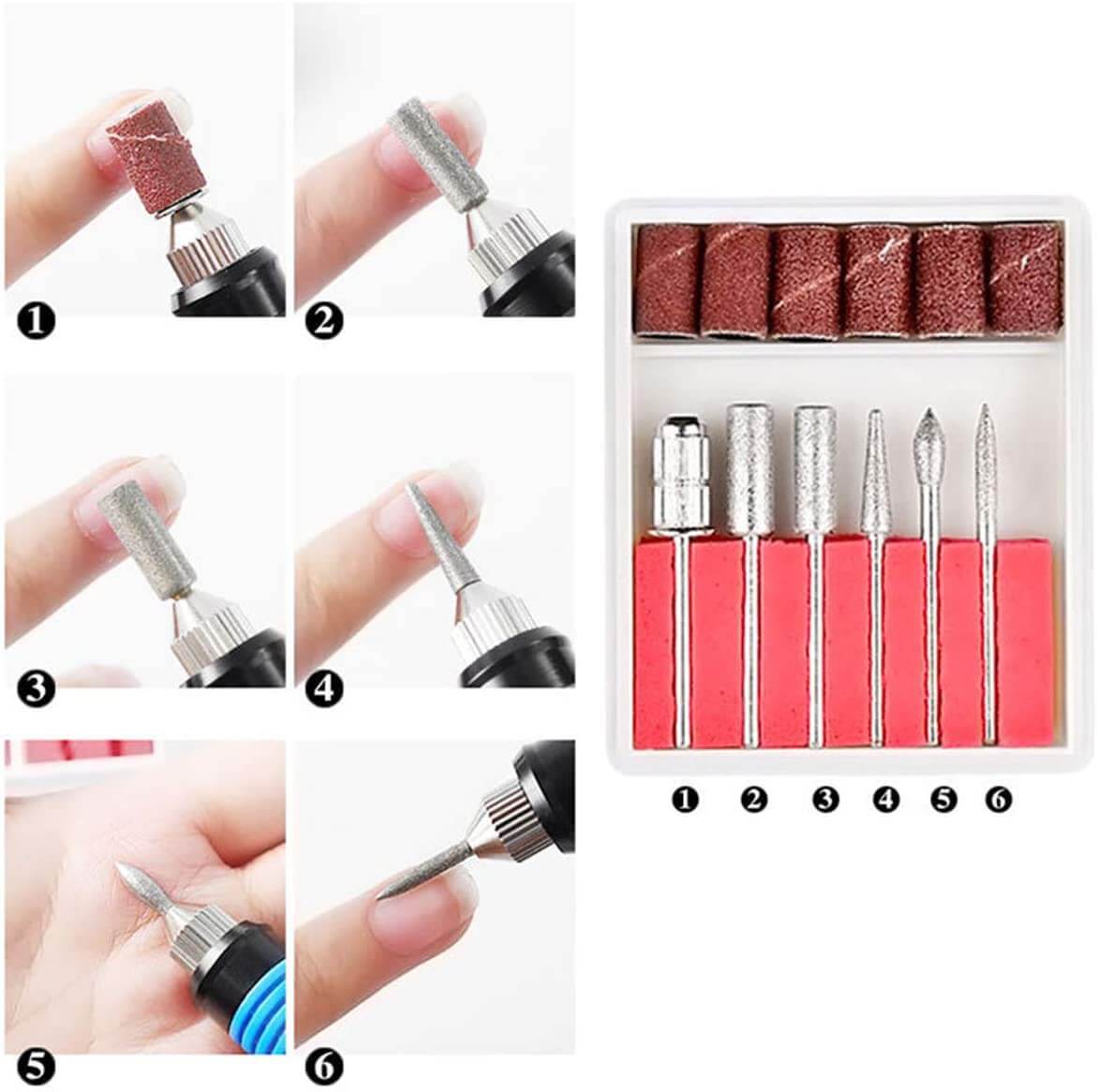 ❶
❷
❸
❹
❺
❻
❶ ❷ ❸ ❹ ❺ ❻